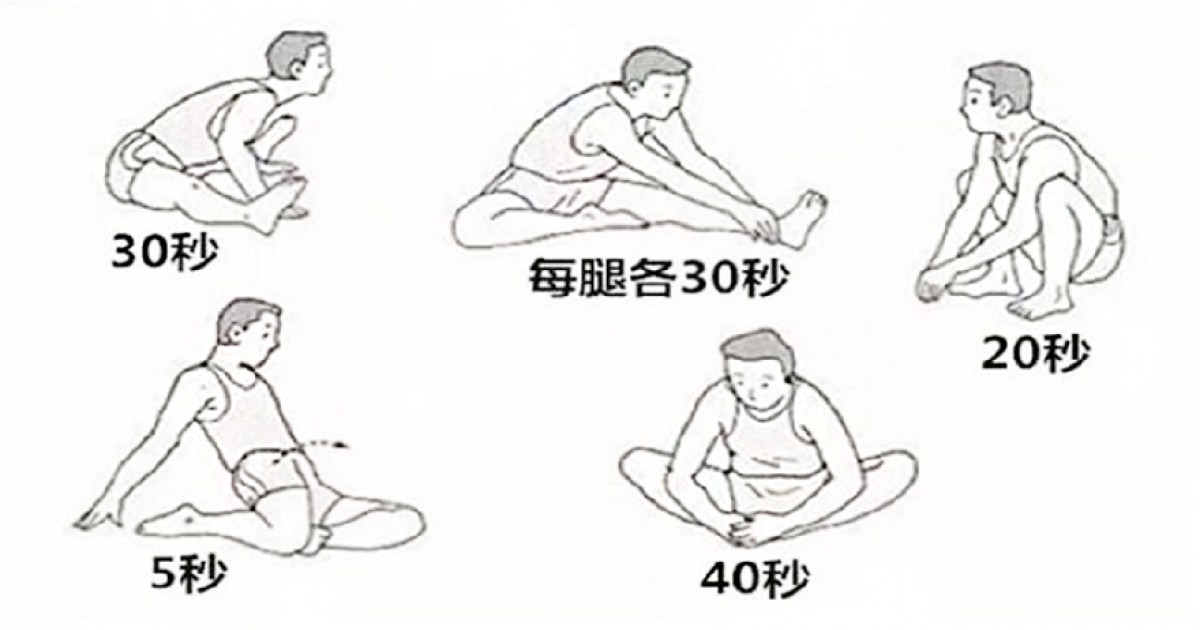 30秒

每腿各30秒

20秒

5秒

40秒